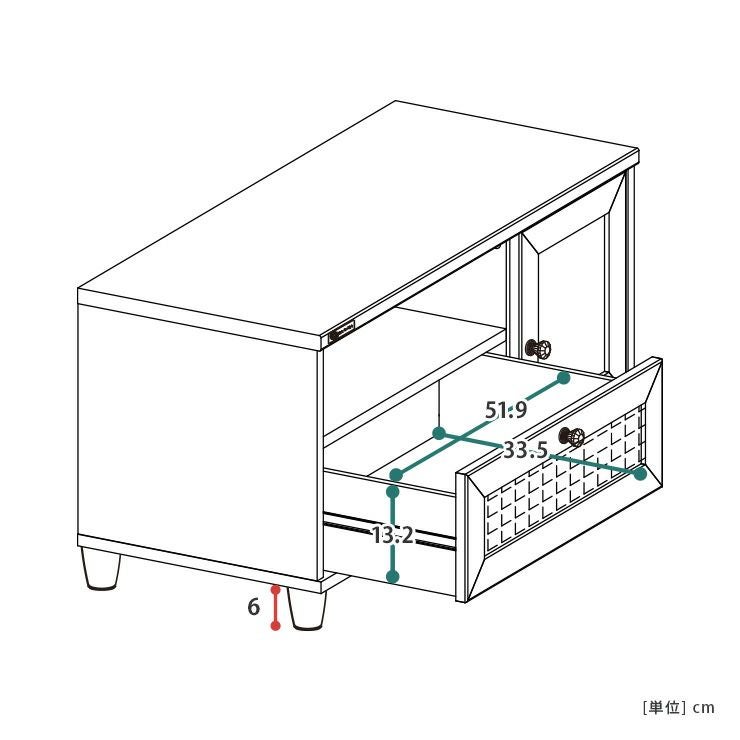 51.9

33.5

13.2

6

[単位] cm